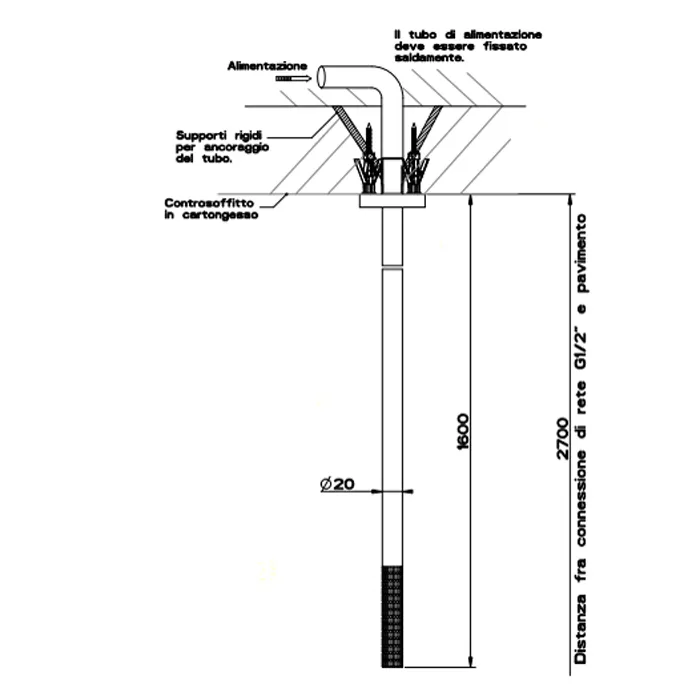 Il tubo di alimentazione deve essere fissato saldamente.

Alimentazione

Supporti rigidi per ancoraggio del tubo.

Controsoffitto in cartongesso

$\varnothing 20$

1600

2700

Distanza fra connessione di rete G1/2" e pavimento